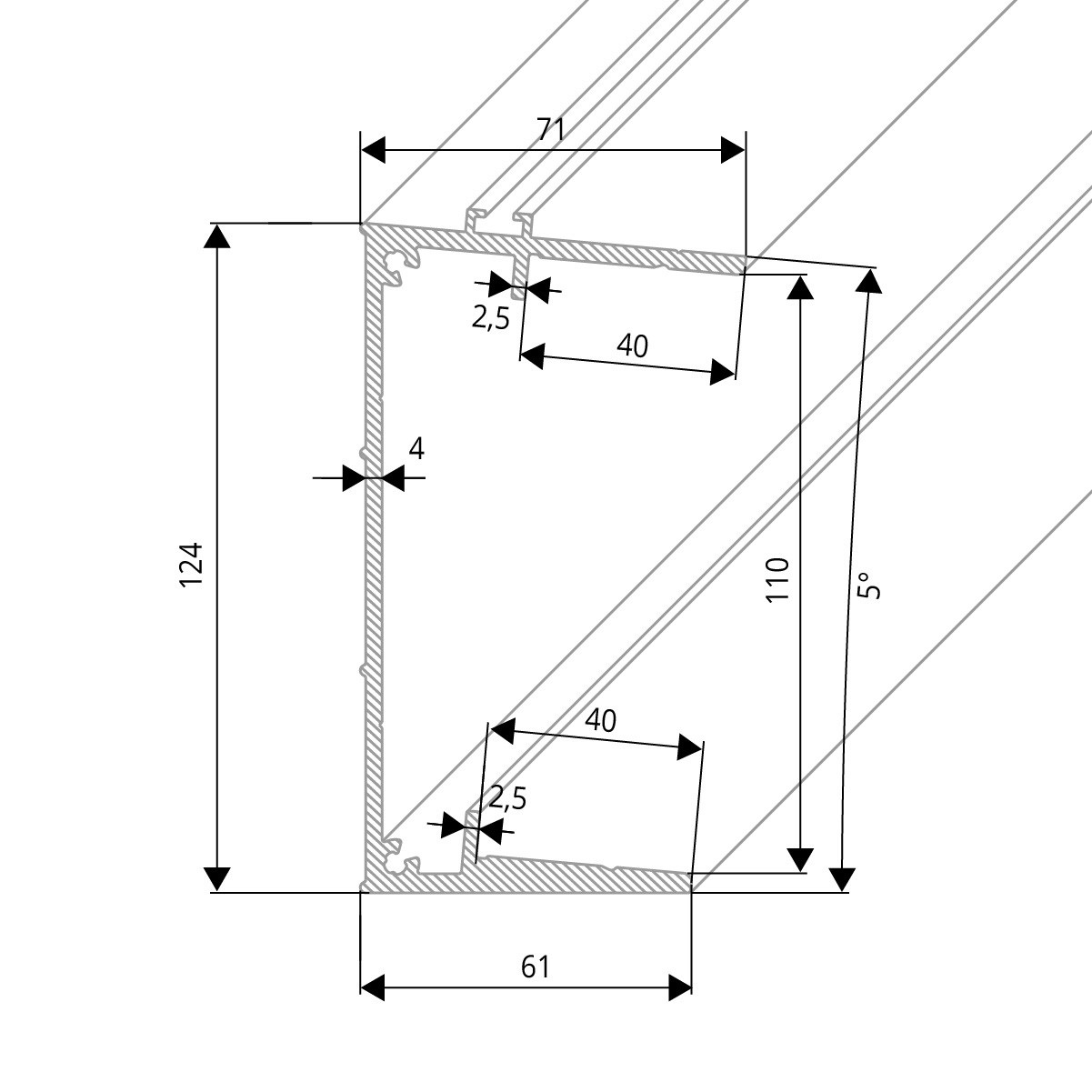 71
2,5
40
4
124
110
5°
40
2,5
61