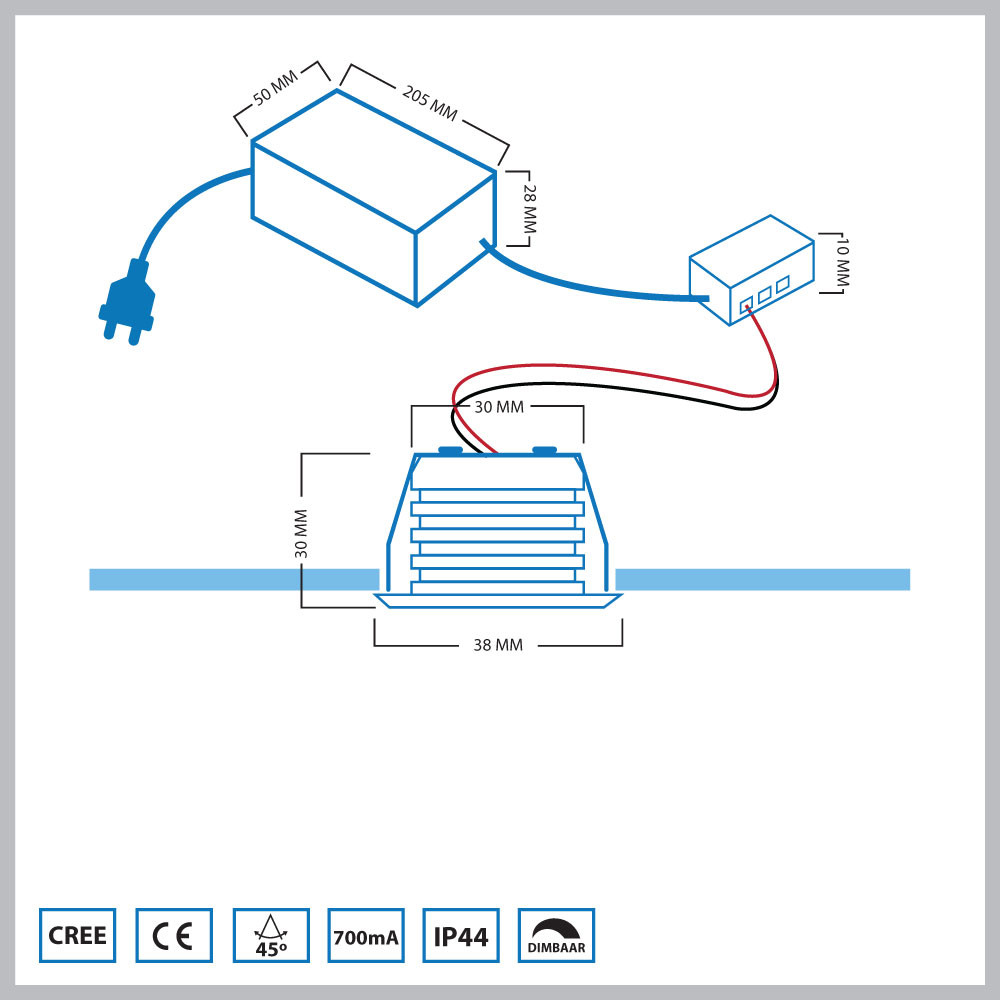 50 MM
205 MM
28 MM
10 MM
30 MM
30 MM
38 MM

CREE
CE
45°
700mA
IP44
DIMBAAR