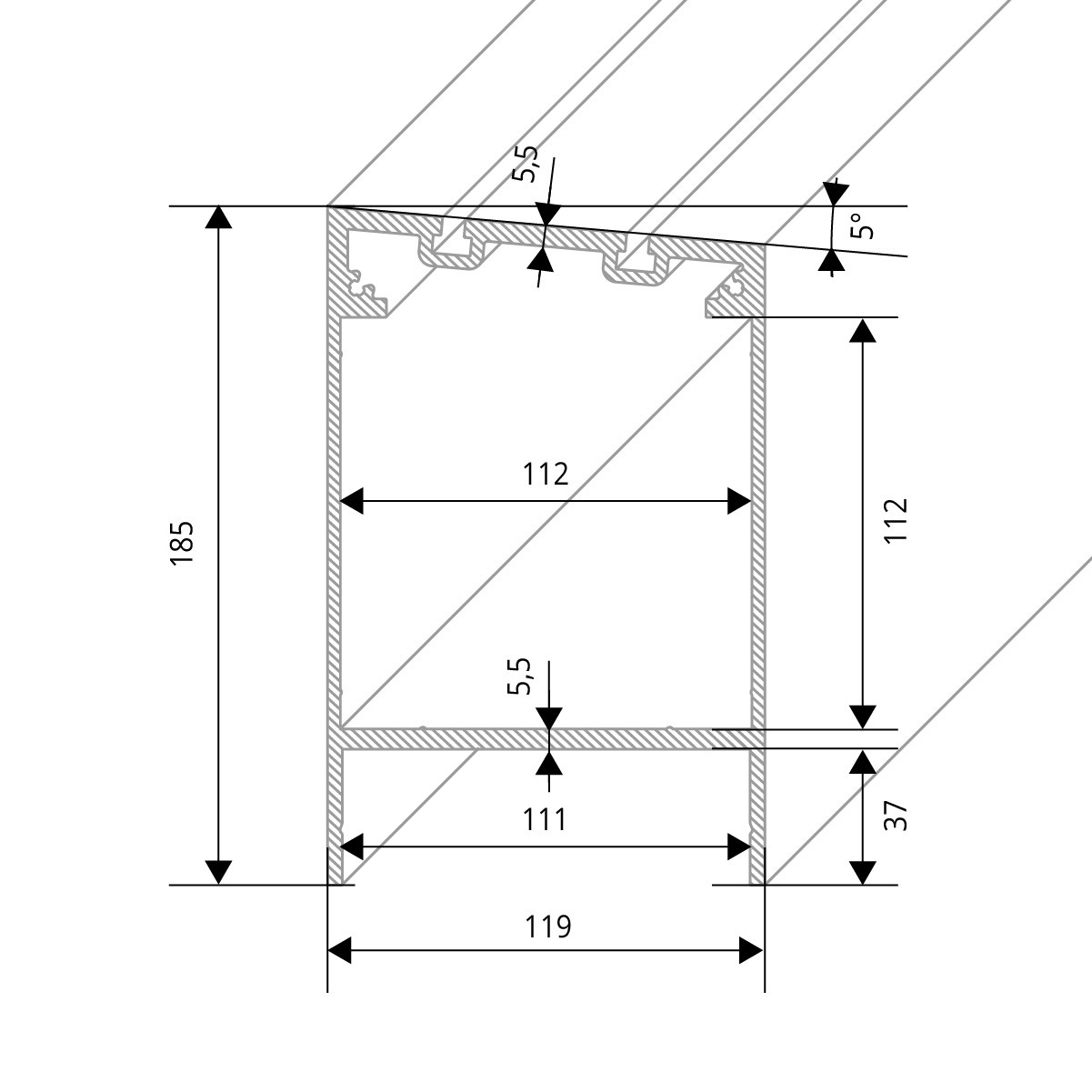 5,5
5°
185
112
112
5,5
111
37
119